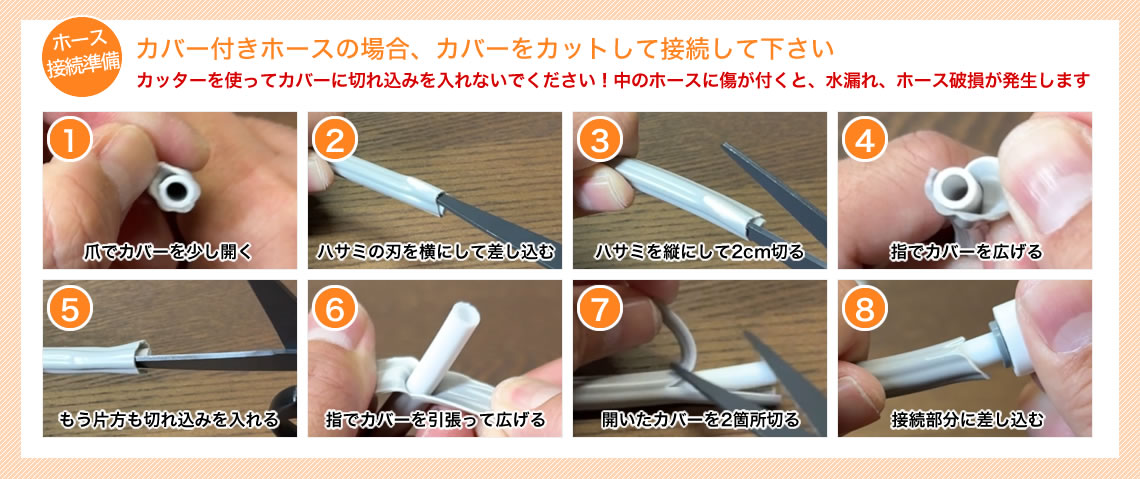 ホース接続準備

カバー付きホースの場合、カバーをカットして接続して下さい

カッターを使ってカバーに切れ込みを入れないでください！中のホースに傷が付くと、水漏れ、ホース破損が発生します

1
爪でカバーを少し開く

2
ハサミの刃を横にして差し込む

3
ハサミを縦にして2cm切る

4
指でカバーを広げる

5
もう片方も切れ込みを入れる

6
指でカバーを引張って広げる

7
開いたカバーを2箇所切る

8
接続部分に差し込む