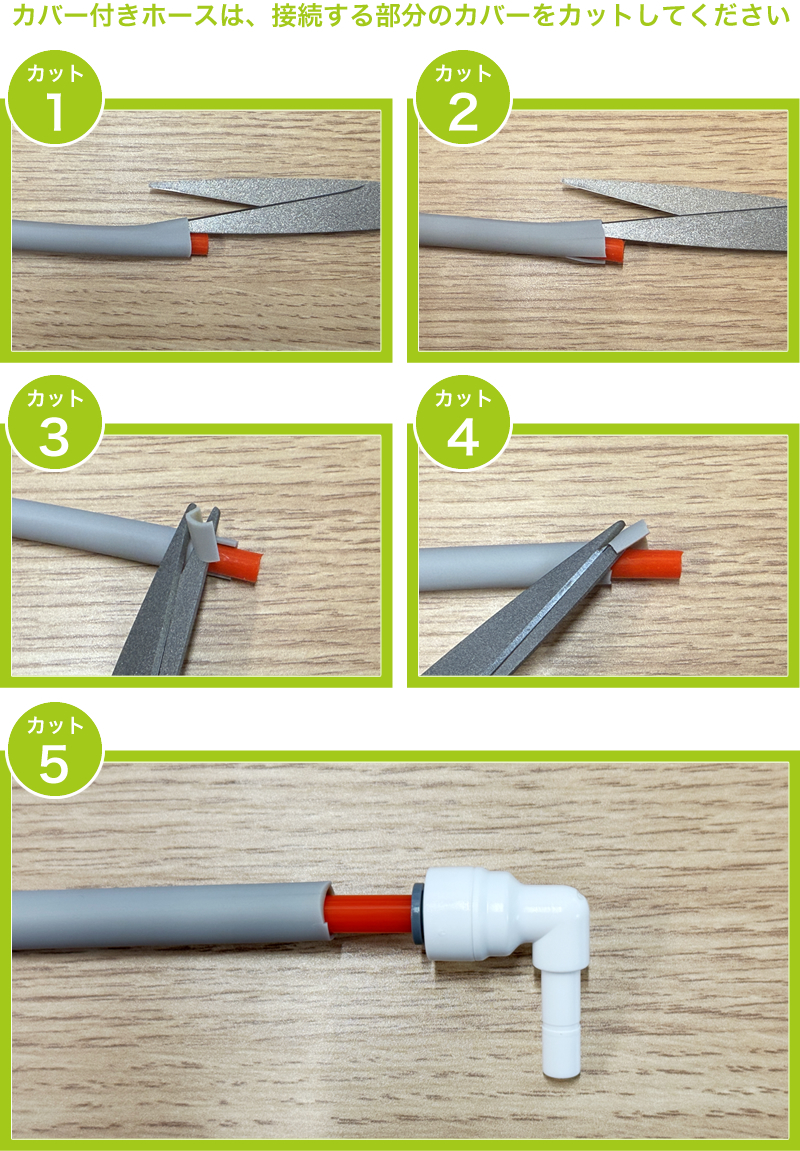 カバー付きホースは、接続する部分のカバーをカットしてください

カット
1

カット
2

カット
3

カット
4

カット
5